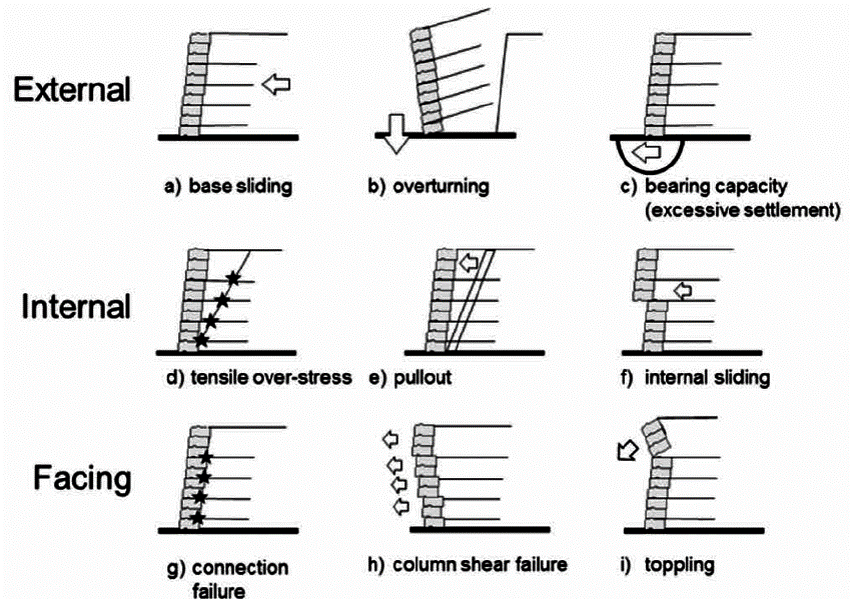 External

a) base sliding

b) overturning

c) bearing capacity (excessive settlement)

Internal

d) tensile over-stress

e) pullout

f) internal sliding

Facing

g) connection failure

h) column shear failure

i) toppling